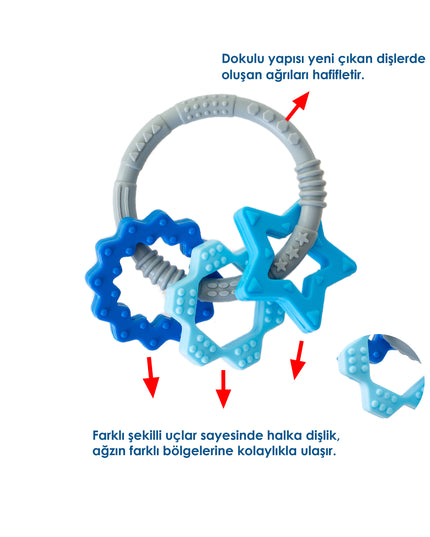 Dokulu yapısı yeni çıkan dişlerde oluşan ağrıları hafifletir.

Farklı şekilli uçlar sayesinde halka dişlik, ağzın farklı bölgelerine kolaylıkla ulaşır.