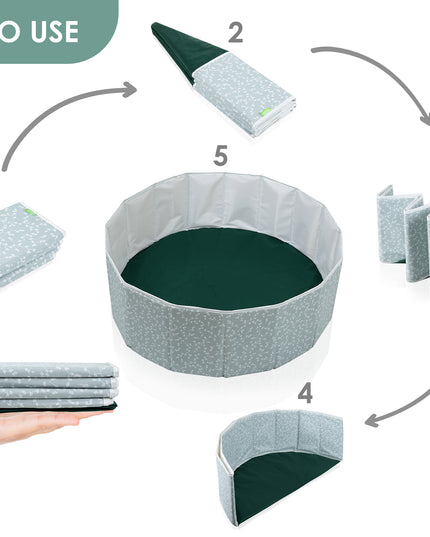 O USE

2

5

4