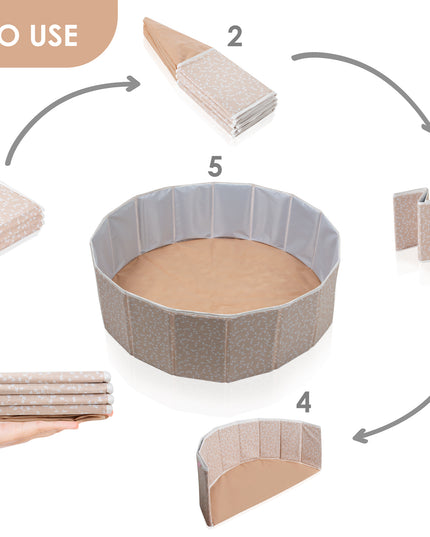 O USE

2

5

4